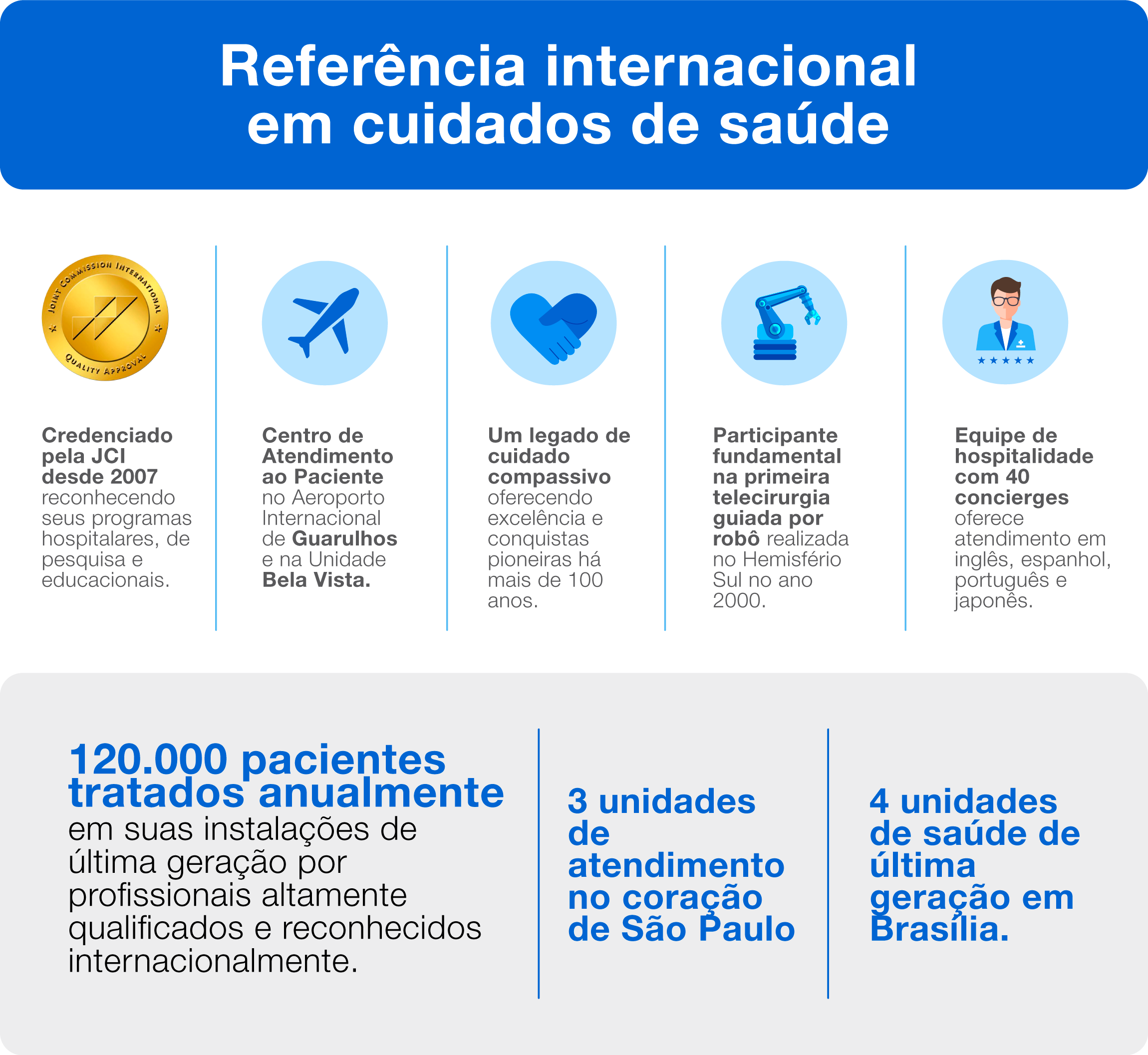 Referência internacional em cuidados de saúde

JOINT COMMISSION INTERNATIONAL
QUALITY APPROVAL

Credenciado pela JCI desde 2007 reconhecendo seus programas hospitalares, de pesquisa e educacionais.

Centro de Atendimento ao Paciente no Aeroporto Internacional de Guarulhos e na Unidade Bela Vista.

Um legado de cuidado compassivo oferecendo excelência e conquistas pioneiras há mais de 100 anos.

Participante fundamental na primeira telecirurgia guiada por robô realizada no Hemisfério Sul no ano 2000.

Equipe de hospitalidade com 40 concierges oferece atendimento em inglês, espanhol, português e japonês.

120.000 pacientes tratados anualmente em suas instalações de última geração por profissionais altamente qualificados e reconhecidos internacionalmente.

3 unidades de atendimento no coração de São Paulo

4 unidades de saúde de última geração em Brasília.